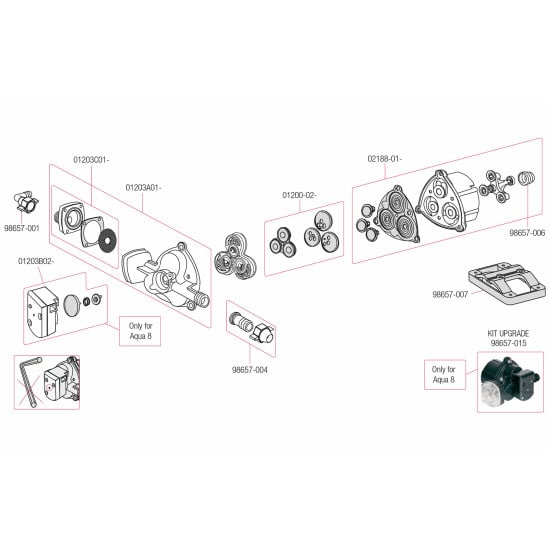 01203C01-

01203A01-

98657-001

01203B02-

Only for Aqua 8

01200-02-

98657-004

02188-01-

98657-006

98657-007

KIT UPGRADE 98657-015

Only for Aqua 8